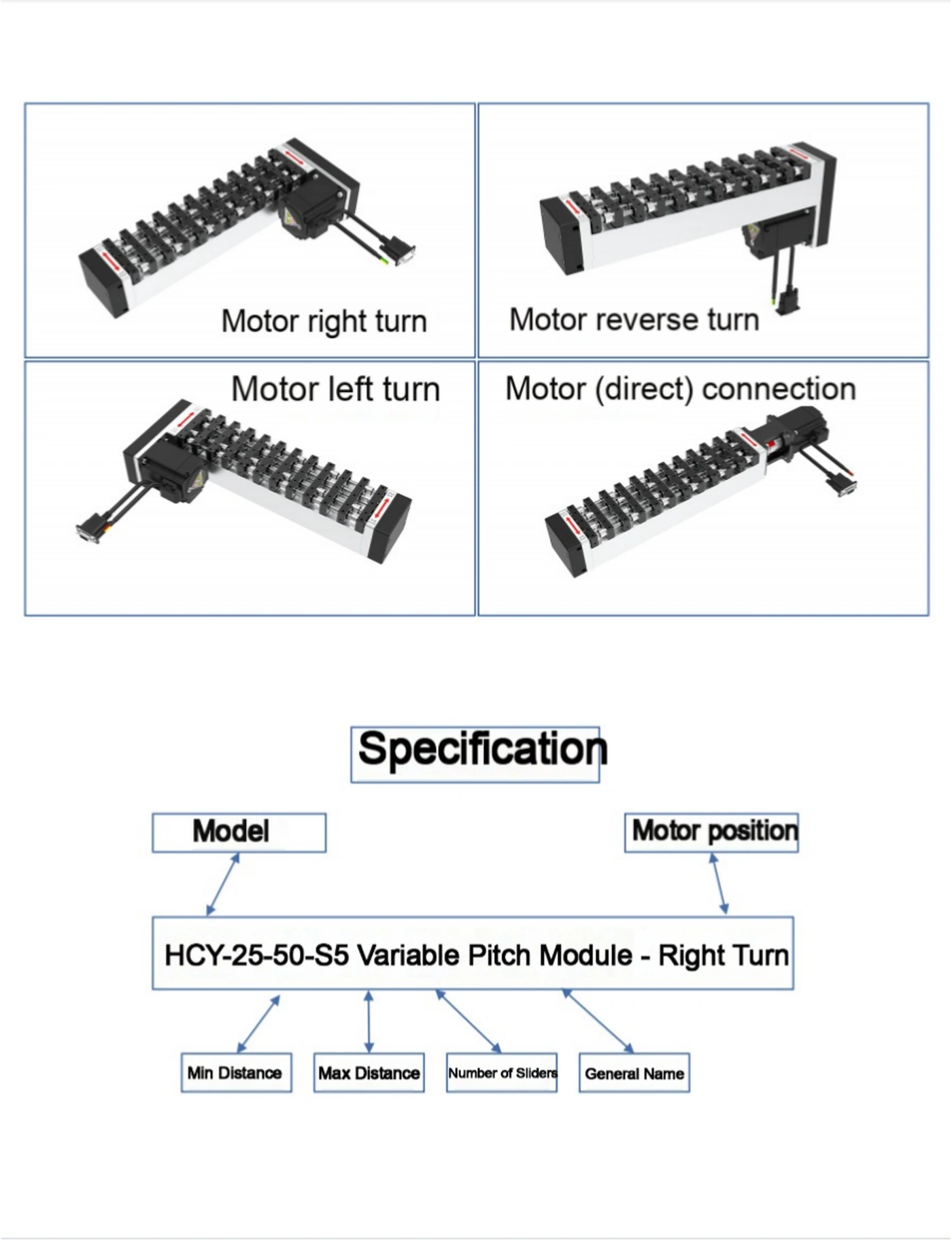 Motor right turn

Motor reverse turn

Motor left turn

Motor (direct) connection

Specification

Model

Motor position

HCY-25-50-S5 Variable Pitch Module - Right Turn

Min Distance

Max Distance

Number of Sliders

General Name