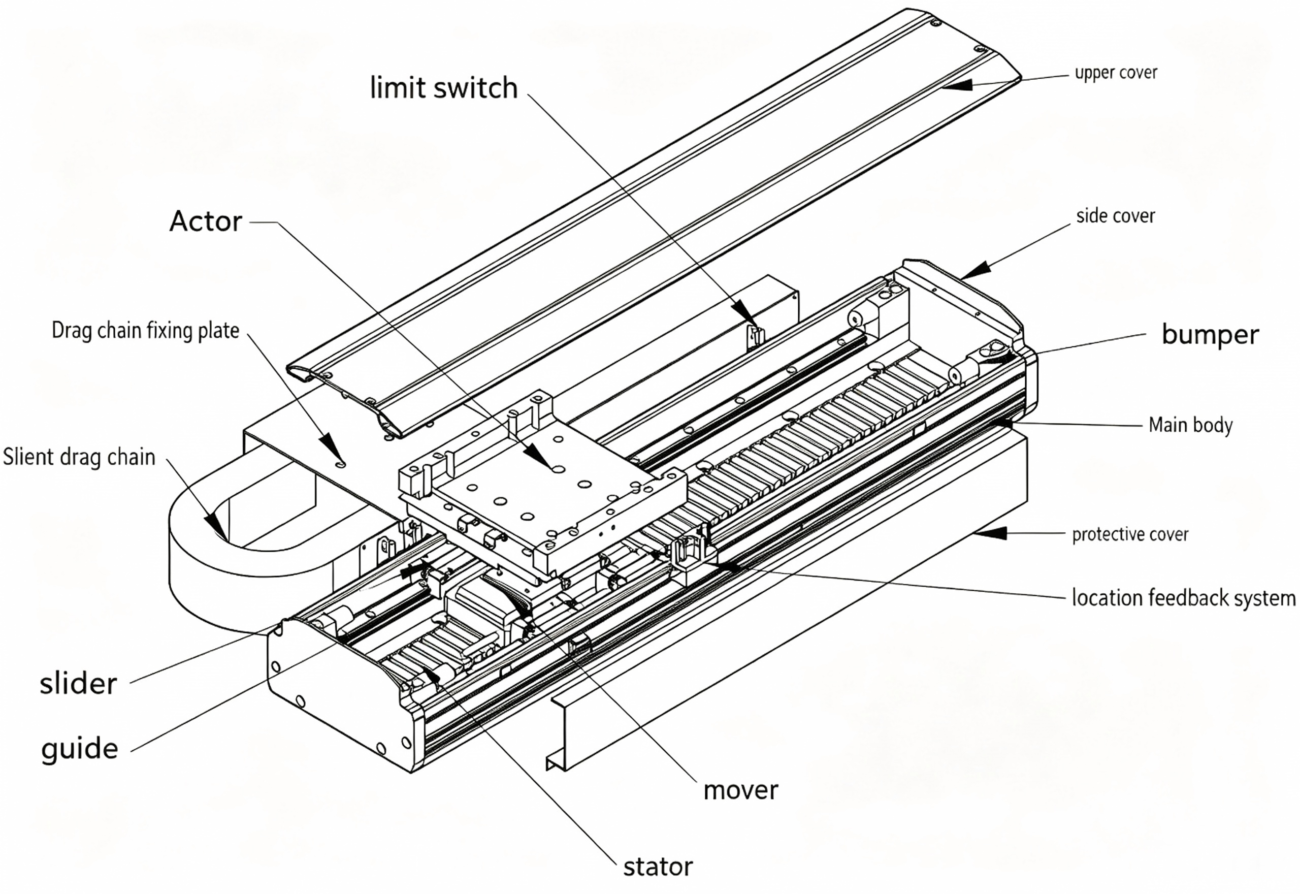 limit switch

upper cover

Actor

side cover

Drag chain fixing plate

bumper

Slient drag chain

Main body

protective cover

location feedback system

slider

guide

mover

stator